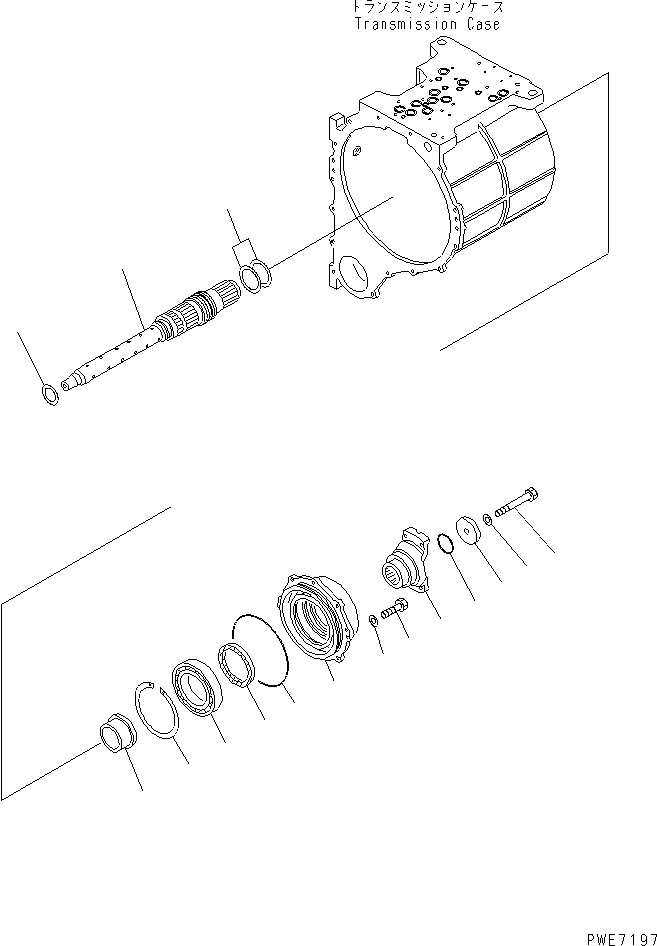 トランスミッションケース
Transmission Case

PWE7197