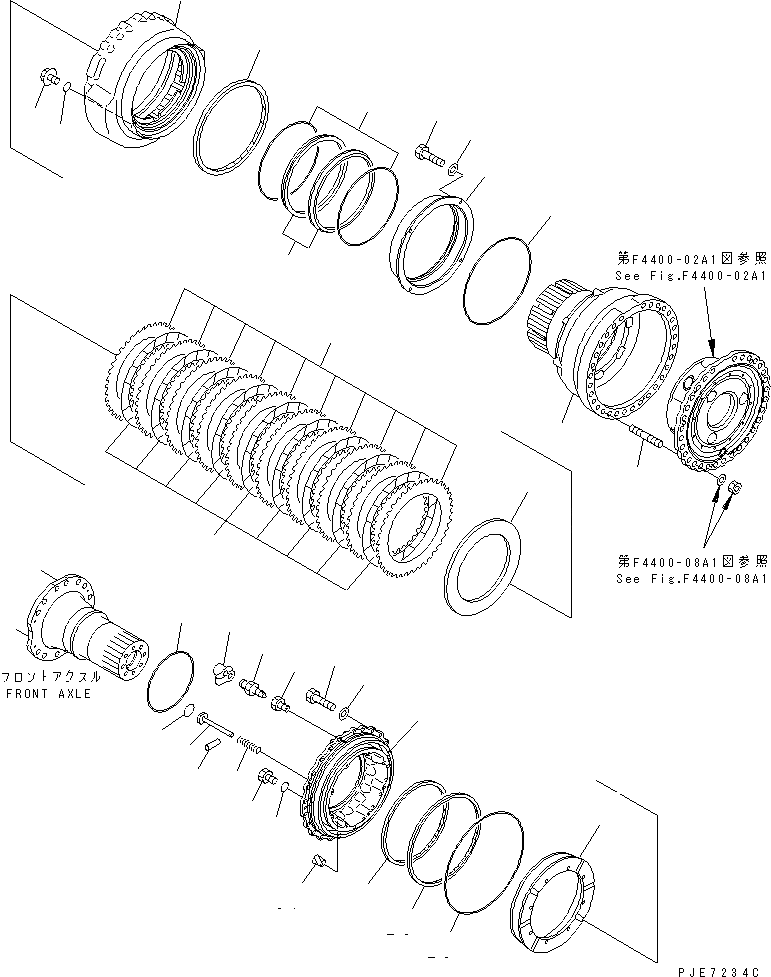 第F4400-02A1図参照
See Fig.F4400-02A1

第F4400-08A1図参照
See Fig.F4400-08A1

フロントアクスル
FRONT AXLE

PJE7234C