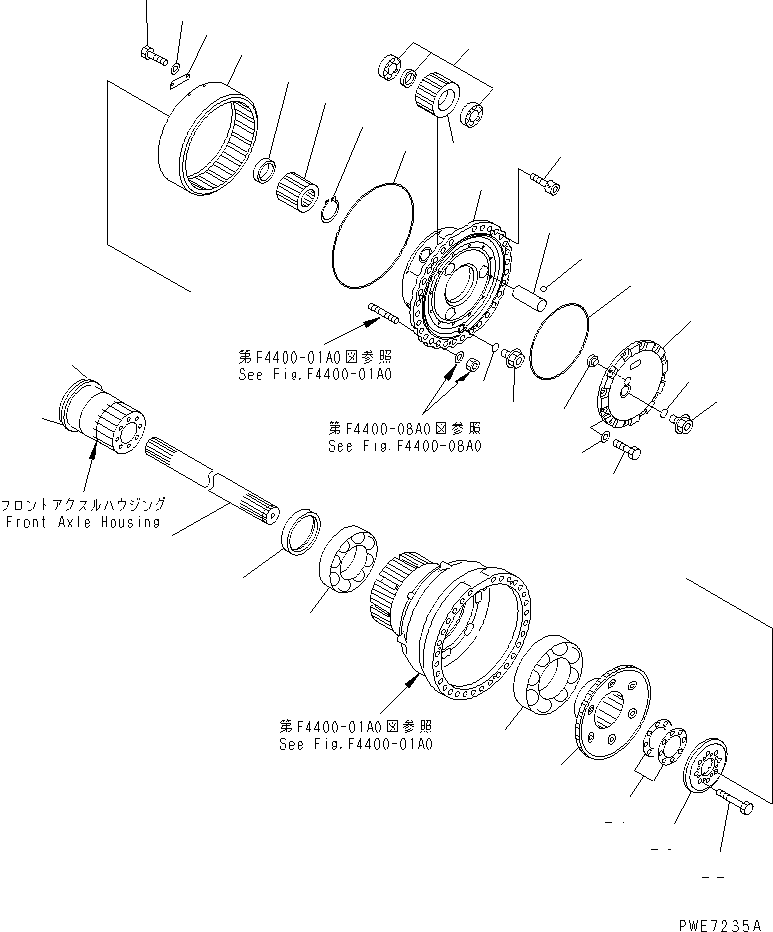 第F4400-01A0図参照
See Fig.F4400-01A0

第F4400-08A0図参照
See Fig.F4400-08A0

フロントアクスルハウジング
Front Axle Housing

第F4400-01A0図参照
See Fig.F4400-01A0

PWE7235A