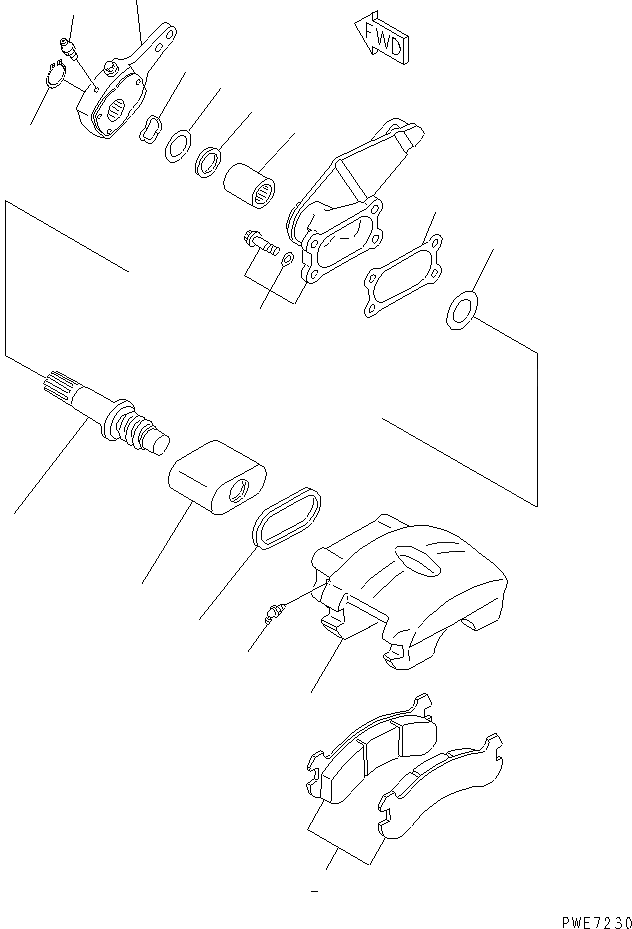 FWD

PWE7230