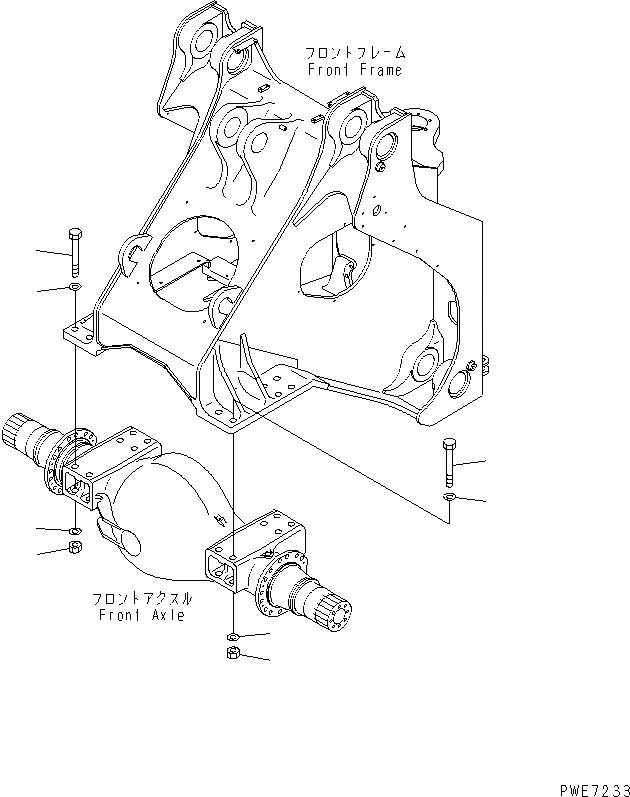 フロントフレーム
Front Frame

フロントアクスル
Front Axle

PWE7233