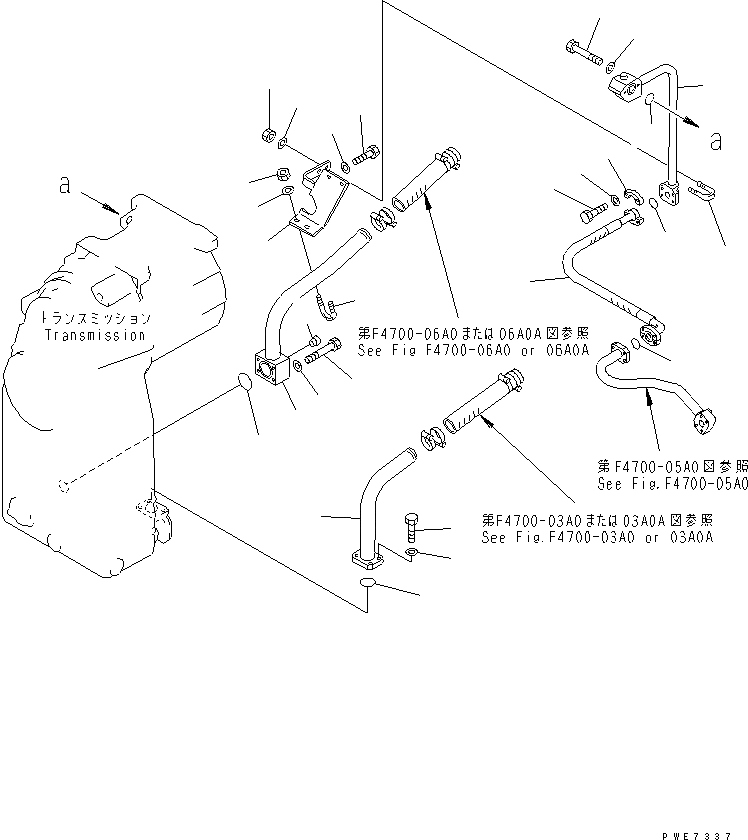 a

a

トランスミッション
Transmission

第F4700-06A0または06A0A図参照
See Fig F4700-06A0 or 06A0A

第F4700-05A0図参照
See Fig.F4700-05A0

第F4700-03A0または03A0A図参照
See Fig.F4700-03A0 or 03A0A

PWE7337