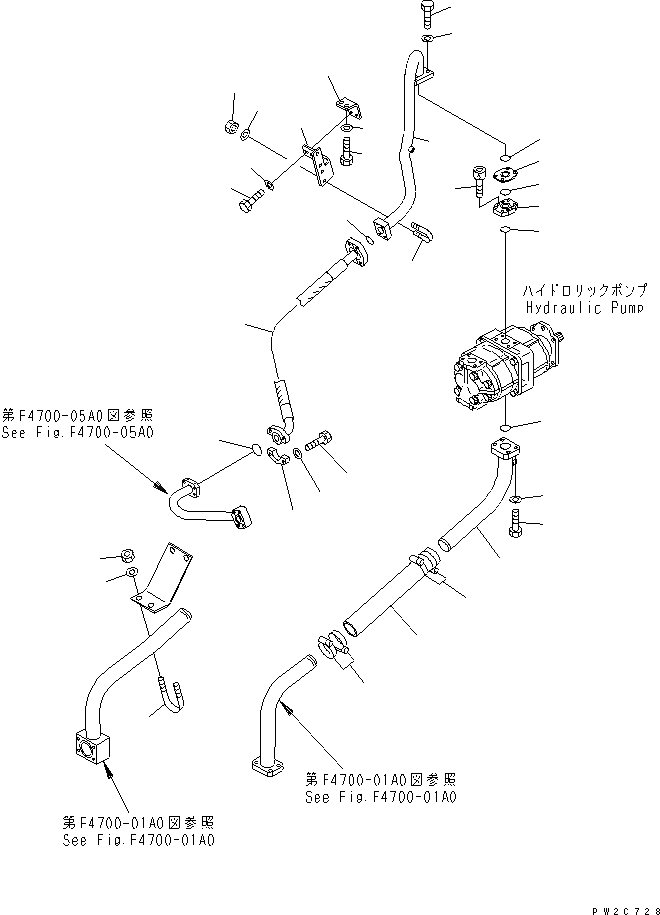 ハイドロリックポンプ
Hydraulic Pump

第F4700-05A0図参照
See Fig.F4700-05A0

第F4700-01A0図参照
See Fig.F4700-01A0

第F4700-01A0図参照
See Fig.F4700-01A0

PW2C728