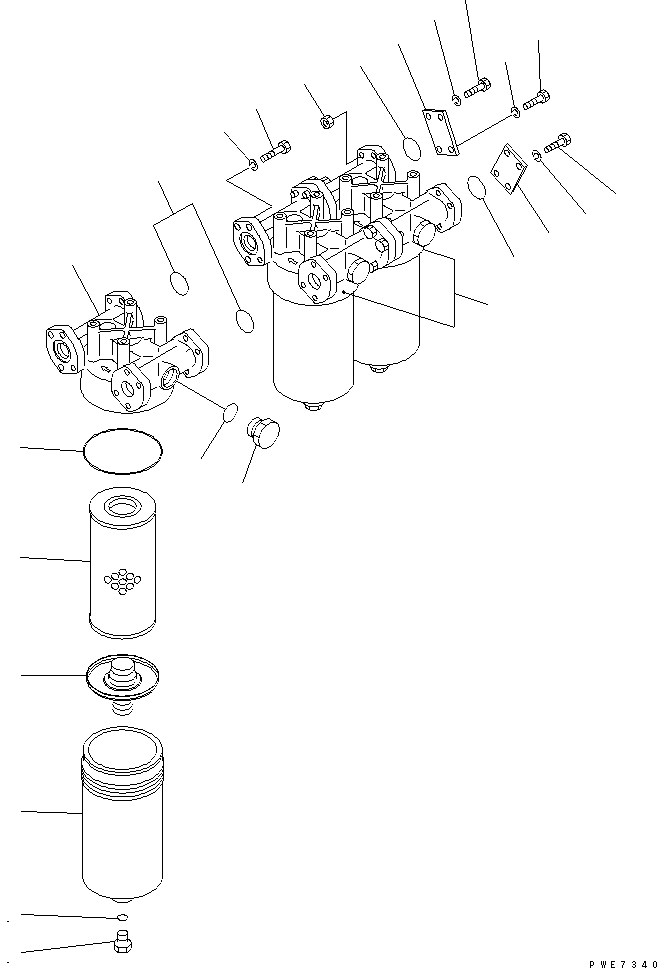 PWE7340