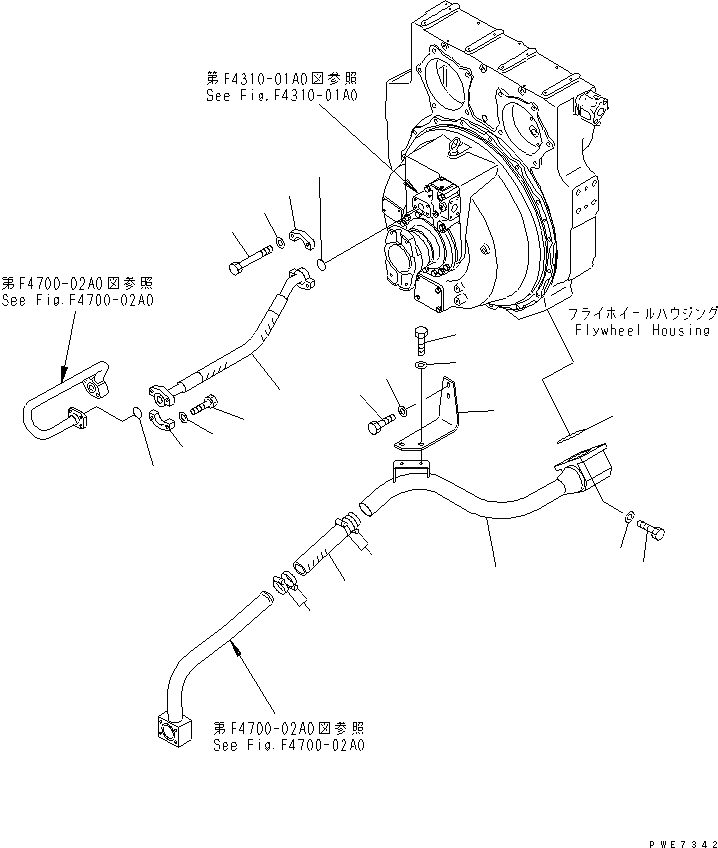 第F4310-01A0図参照
See Fig.F4310-01A0

第F4700-02A0図参照
See Fig.F4700-02A0

フライホイールハウジング
Flywheel Housing

第F4700-02A0図参照
See Fig.F4700-02A0

PWE7342