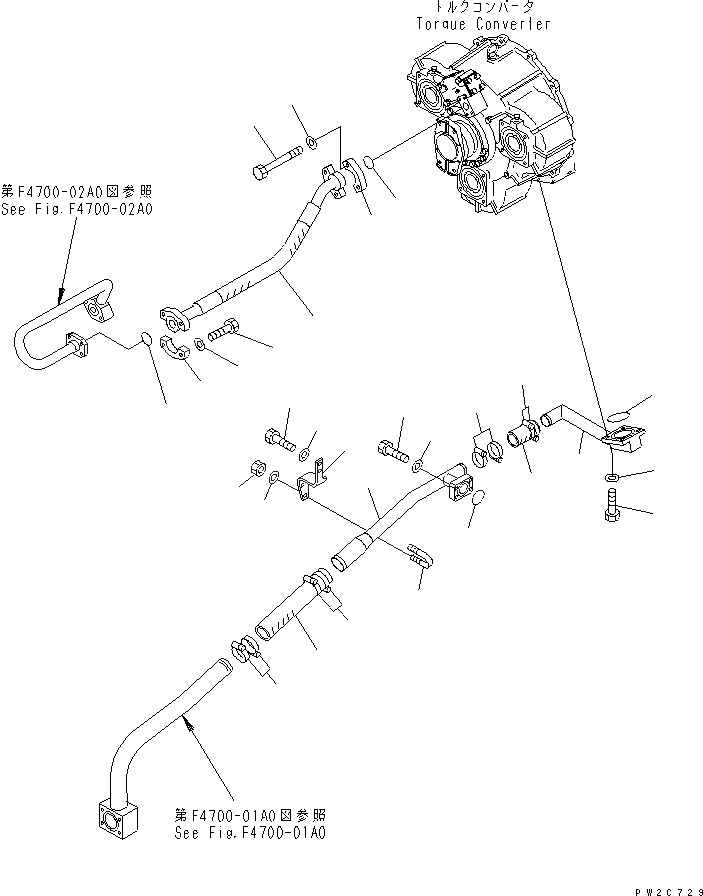 トルクコンバータ
Torque Converter

第F4700-02A0図参照
See Fig.F4700-02A0

第F4700-01A0図参照
See Fig.F4700-01A0

PW2C729