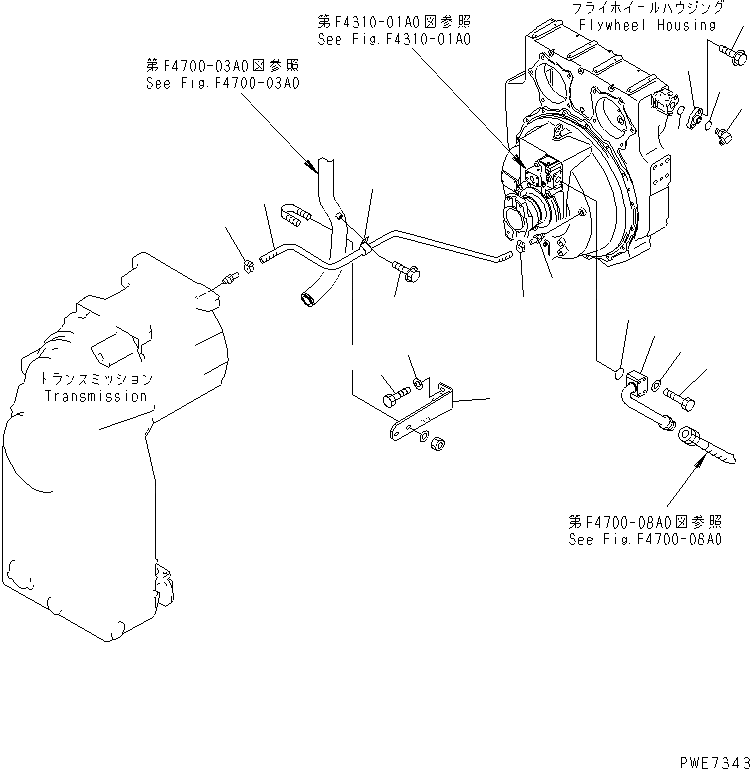 第F4310-01A0図参照
See Fig.F4310-01A0

フライホイールハウジング
Flywheel Housing

第F4700-03A0図参照
See Fig.F4700-03A0

トランスミッション
Transmission

第F4700-08A0図参照
See Fig.F4700-08A0

PWE7343