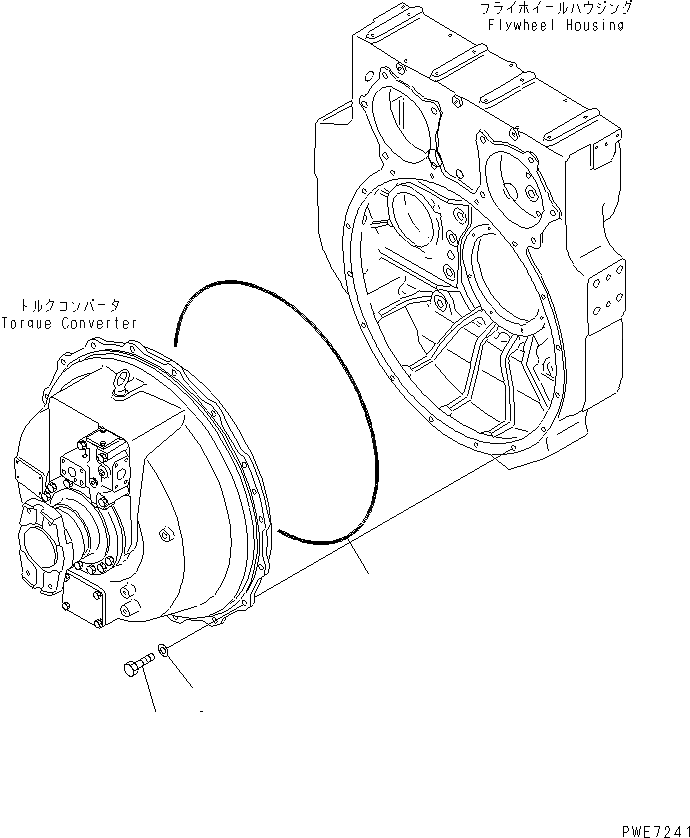 フライホイールハウジング
Flywheel Housing

トルクコンバータ
Torque Converter

PWE7241