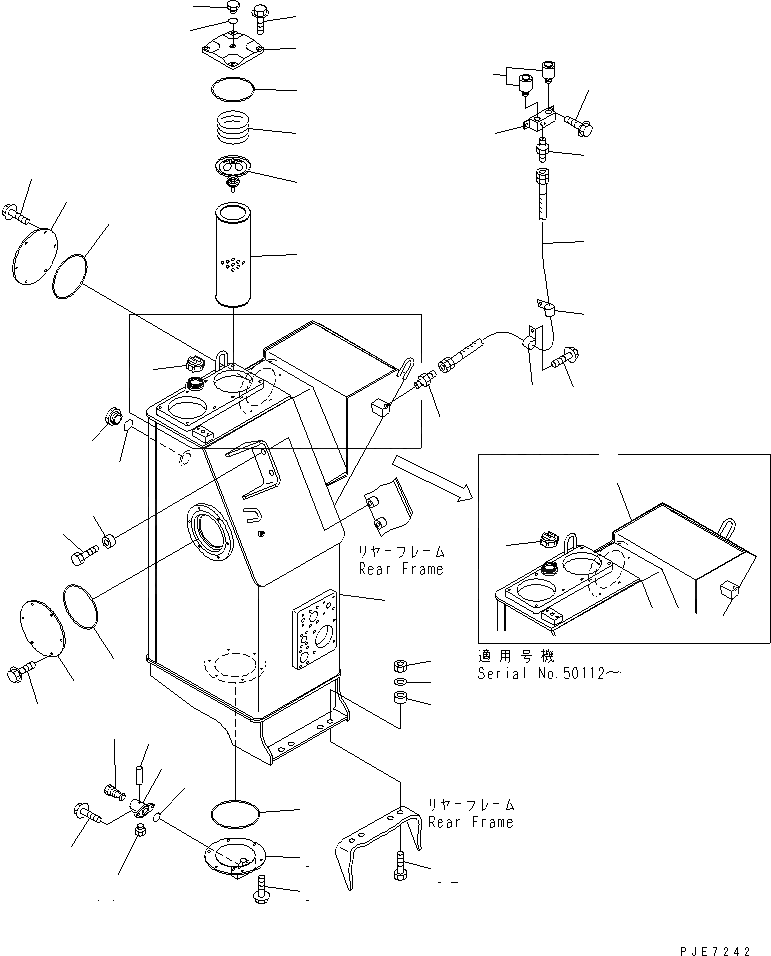 リヤーフレーム
Rear Frame

適用号機
Serial No.50112～

リヤーフレーム
Rear Frame

PJE7242