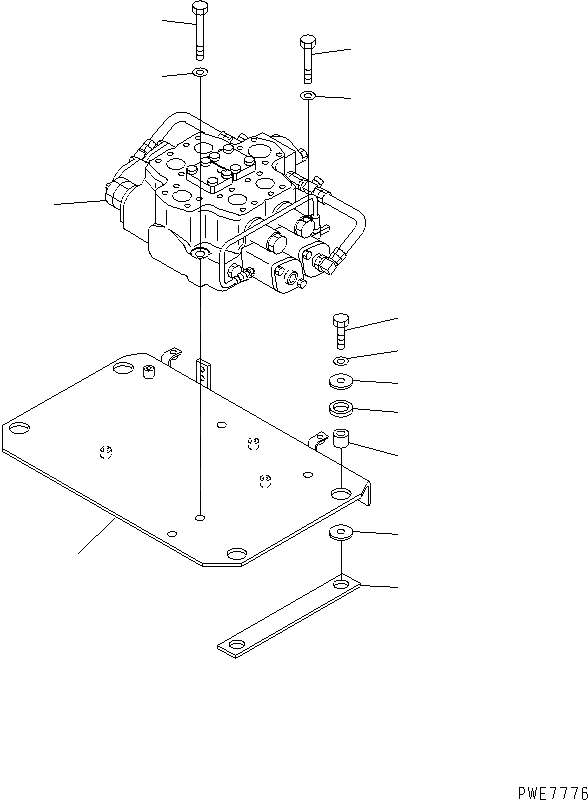 PWE7776