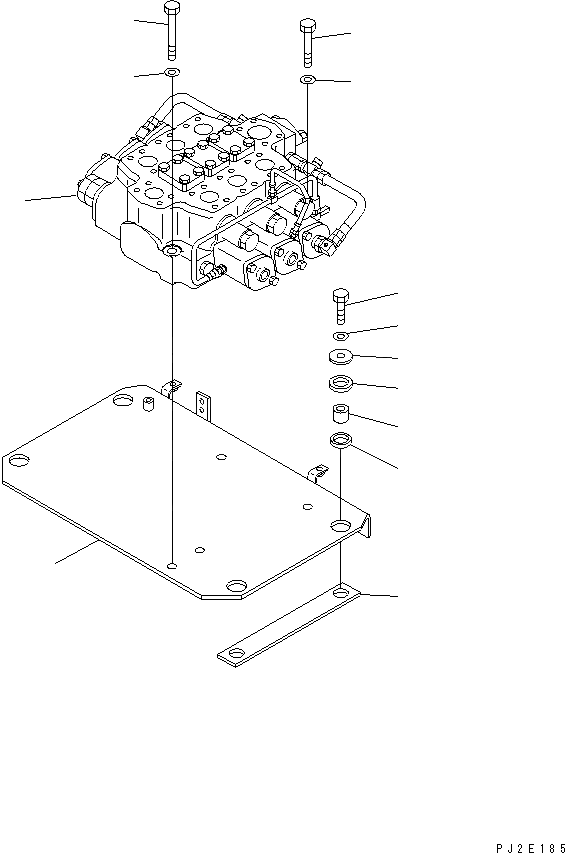 PJ2E185