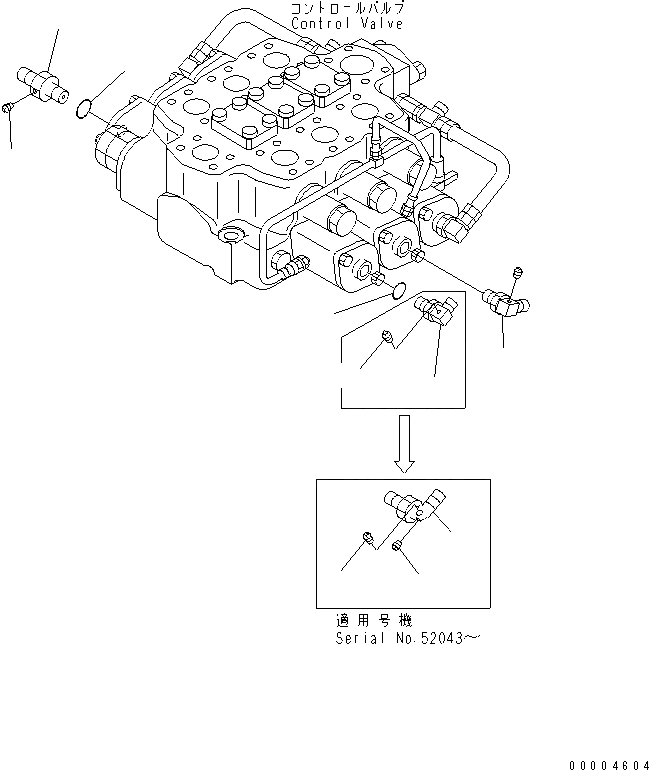 コントロールバルブ
Control Valve

適用号機
Serial No.52043~

00004604