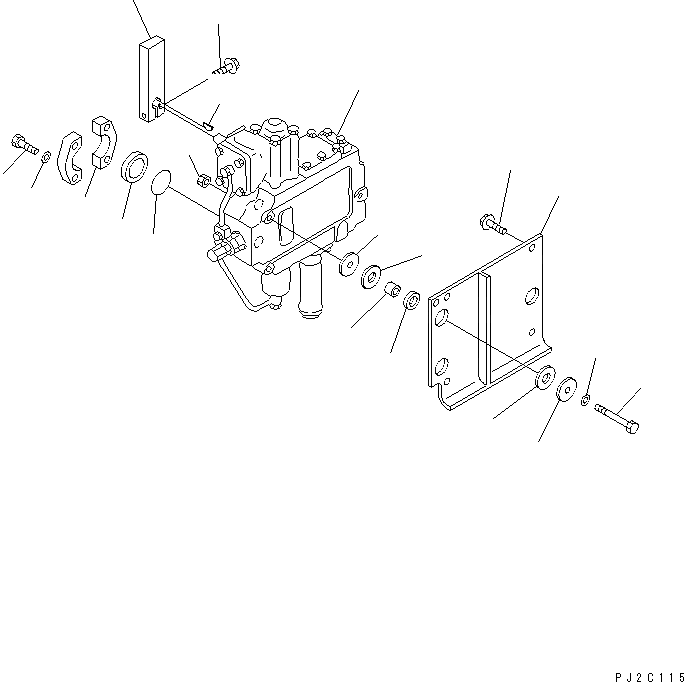 PJ2C115