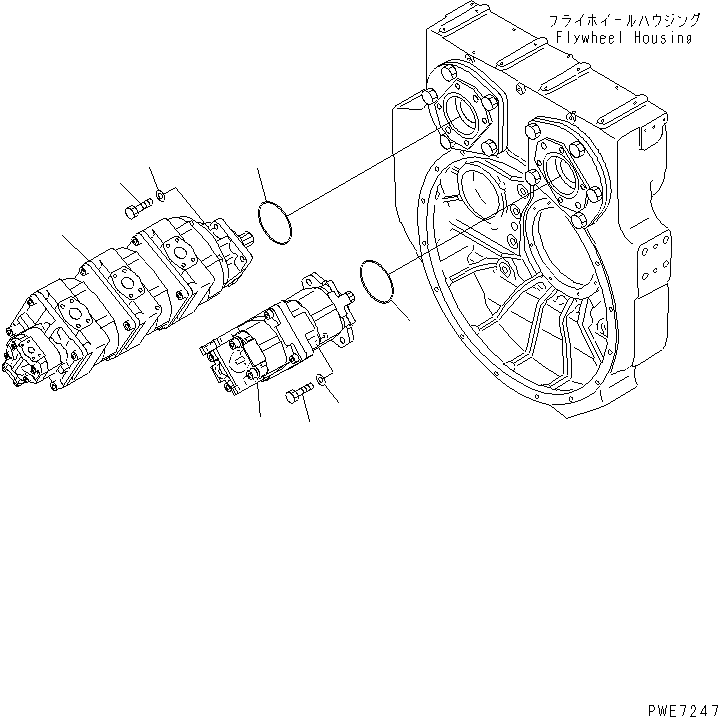 フライホイールハウジング
Flywheel Housing

PWE7247