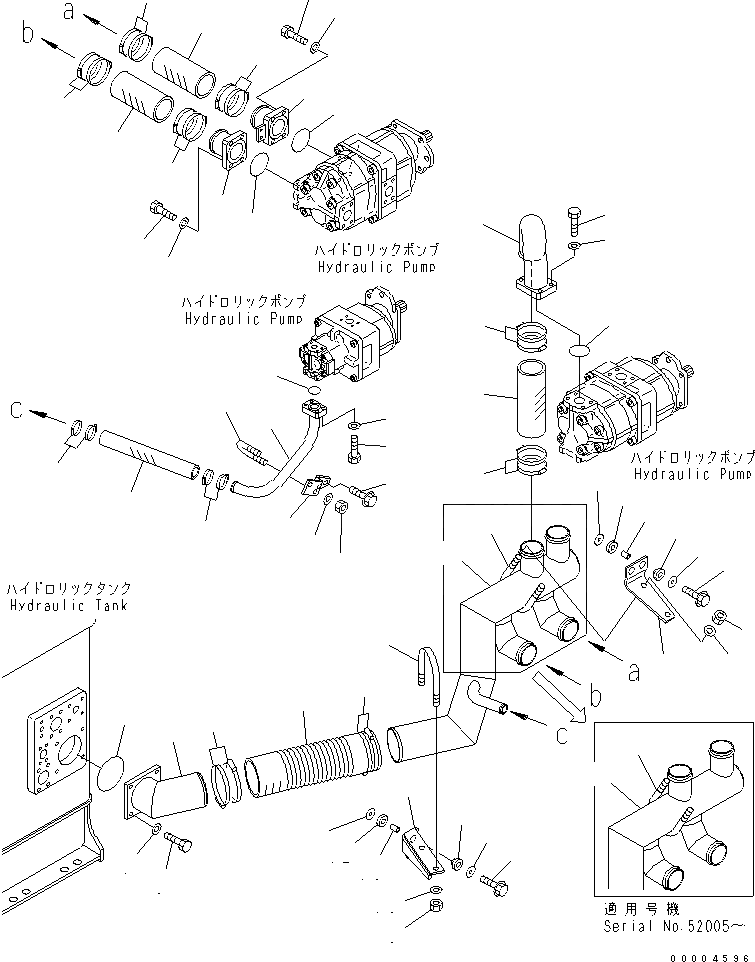 a
b
ハイドロリックポンプ
Hydraulic Pump
ハイドロリックポンプ
Hydraulic Pump
c
ハイドロリックポンプ
Hydraulic Pump
ハイドロリックタンク
Hydraulic Tank
a
b
c
適用号機
Serial No.52005～
00004596