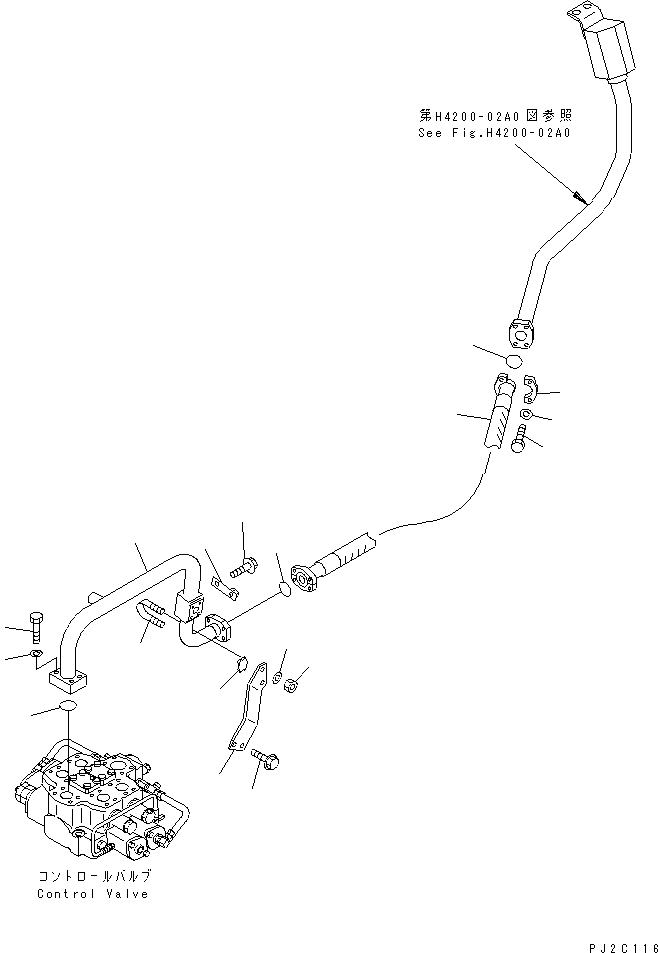 第H4200-02A0図参照
See Fig.H4200-02A0

コントロールバルブ
Control Valve

PJ2C116