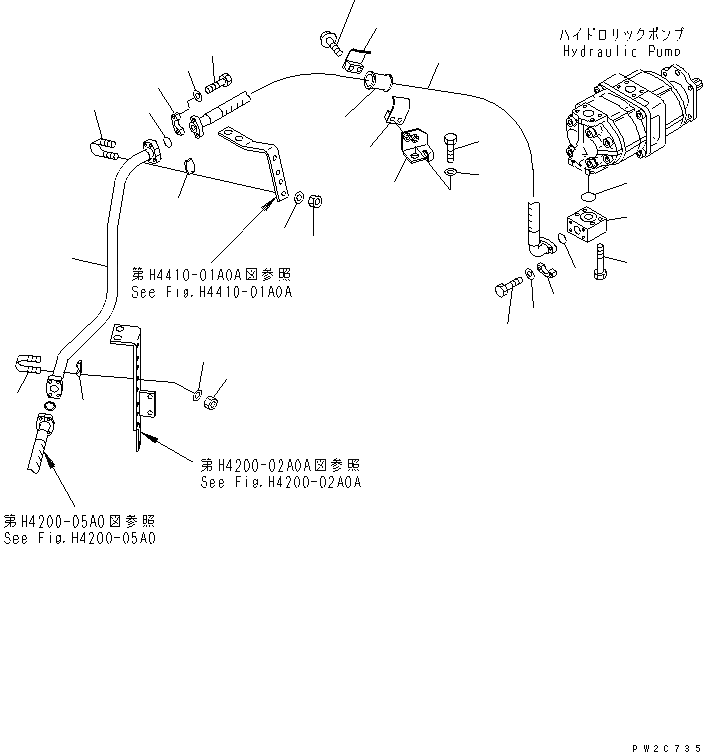 ハイドロリックポンプ
Hydraulic Pump

第H4410-01A0A図参照
See Fig.H4410-01A0A

第H4200-02A0A図参照
See Fig.H4200-02A0A

第H4200-05A0図参照
See Fig.H4200-05A0

PW2C735