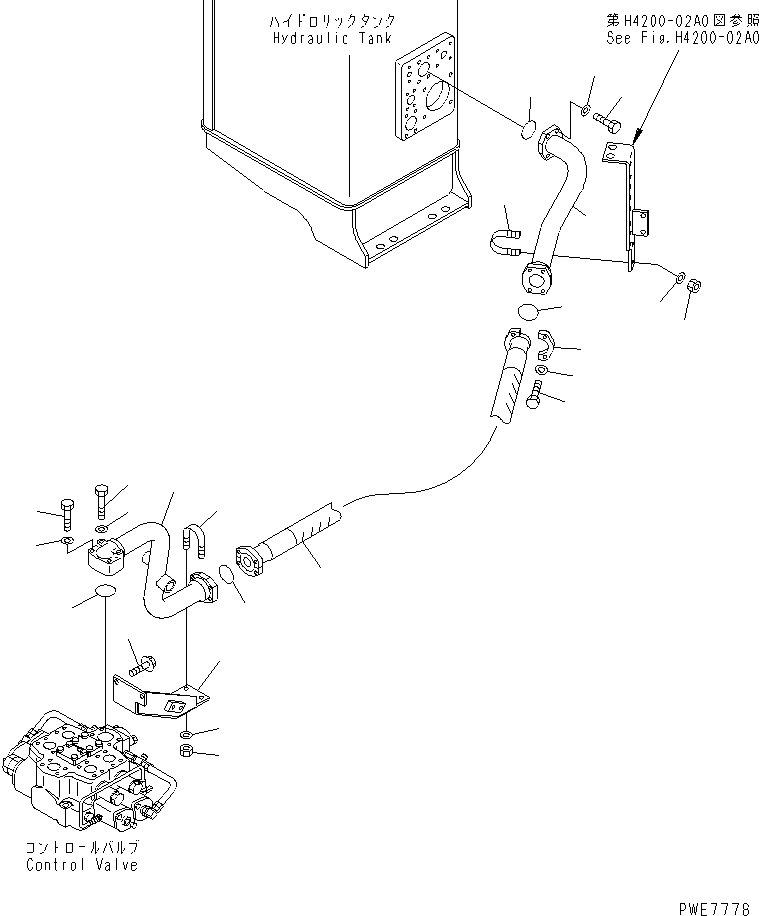 ハイドロリックタンク
Hydraulic Tank

第H4200-02A0図参照
See Fig.H4200-02A0

コントロールバルブ
Control Valve

PWE7778