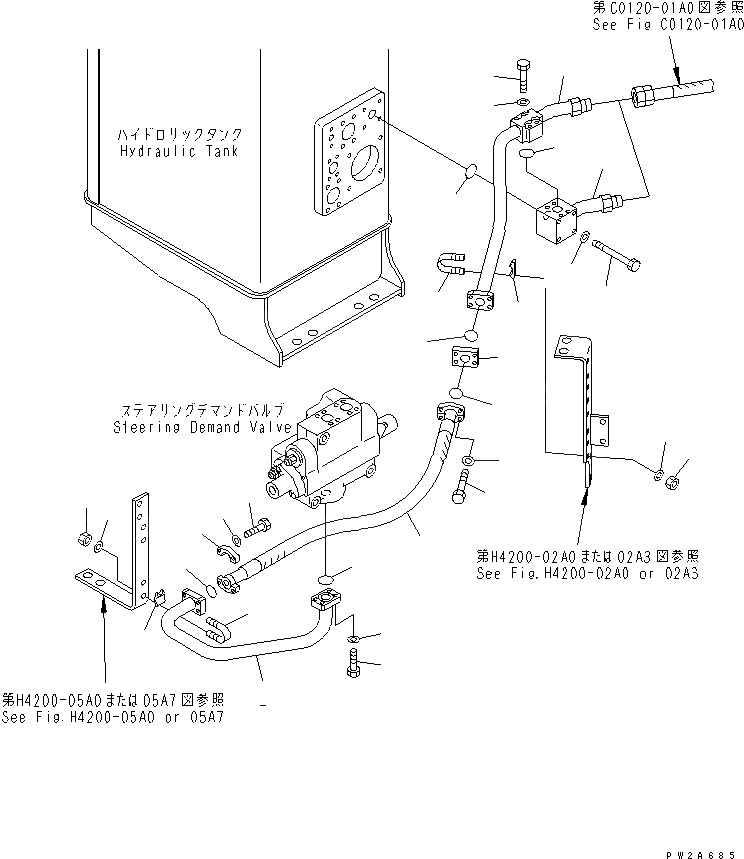 第C0120-01A0図参照
See Fig C0120-01A0

ハイドロリックタンク
Hydraulic Tank

ステアリングデマンドバルブ
Steering Demand Valve

第H4200-02A0または02A3図参照
See Fig.H4200-02A0 or 02A3

第H4200-05A0または05A7図参照
See Fig.H4200-05A0 or 05A7

PW2A685