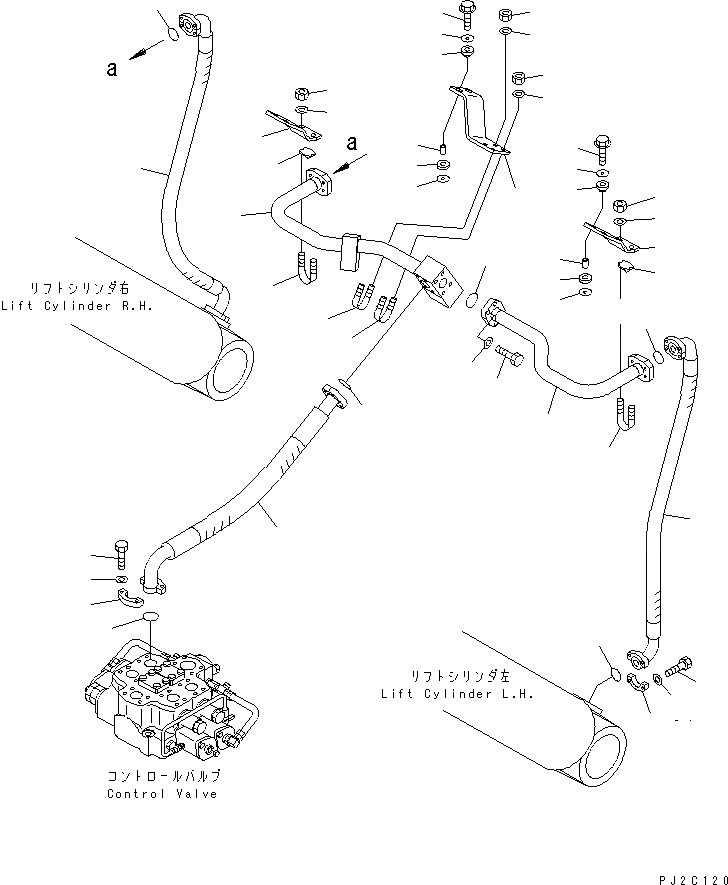 a

a

リフトシリンダ右
Lift Cylinder R.H.

リフトシリンダ左
Lift Cylinder L.H.

コントロールバルブ
Control Valve

PJ2C120