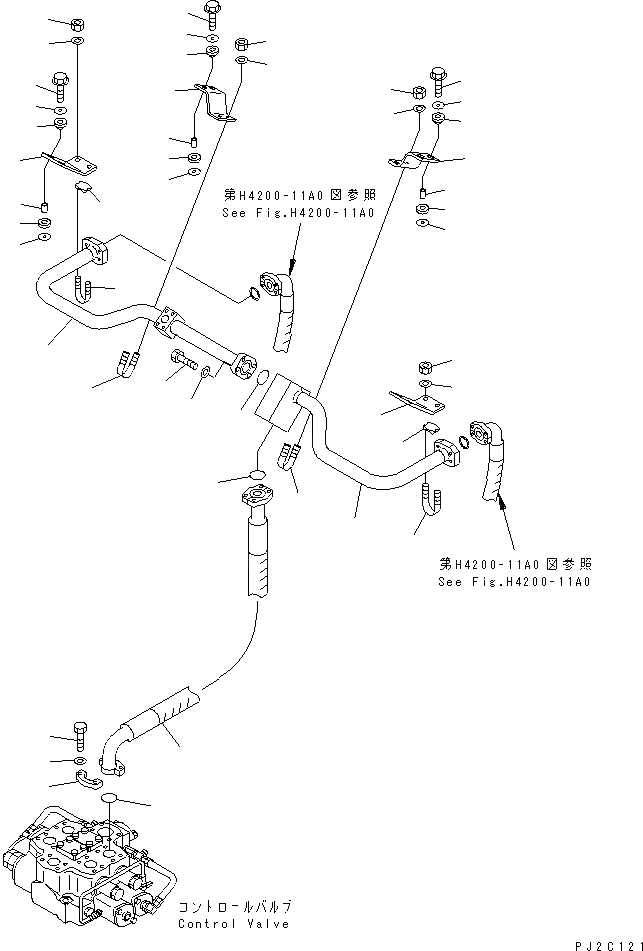 第H4200-11A0図参照
See Fig.H4200-11A0

第H4200-11A0図参照
See Fig.H4200-11A0

コントロールバルブ
Control Valve

PJ2C121