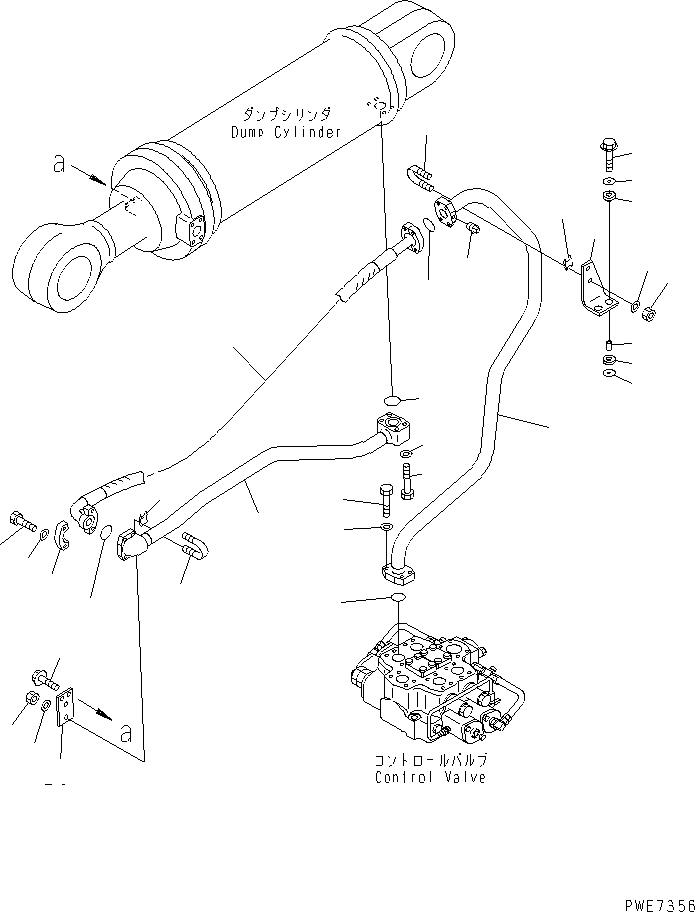 ダンプシリンダ
Dump Cylinder

a

a

コントロールバルブ
Control Valve

PWE7356