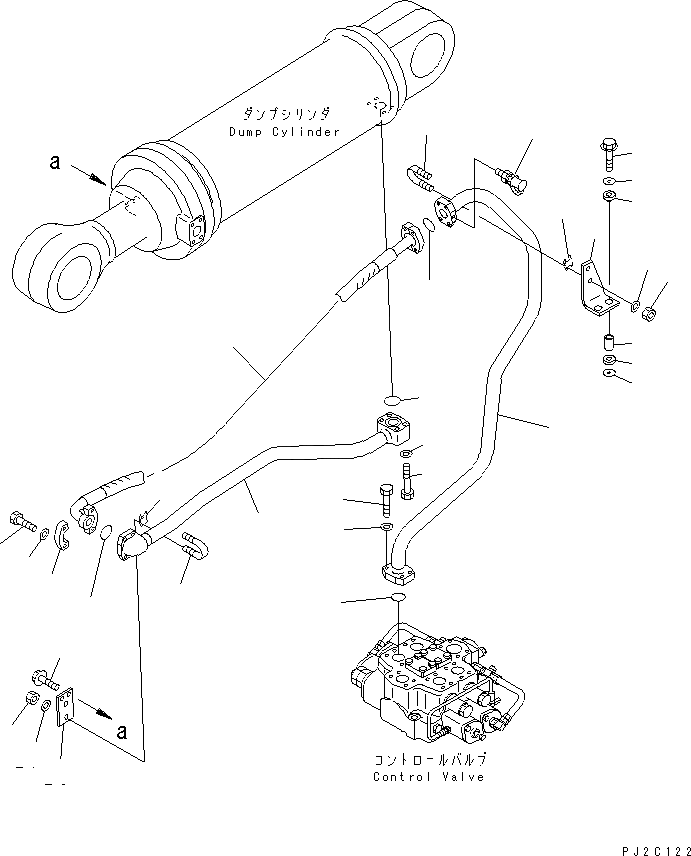 ダンプシリンダ
Dump Cylinder

a

a

コントロールバルブ
Control Valve

PJ2C122