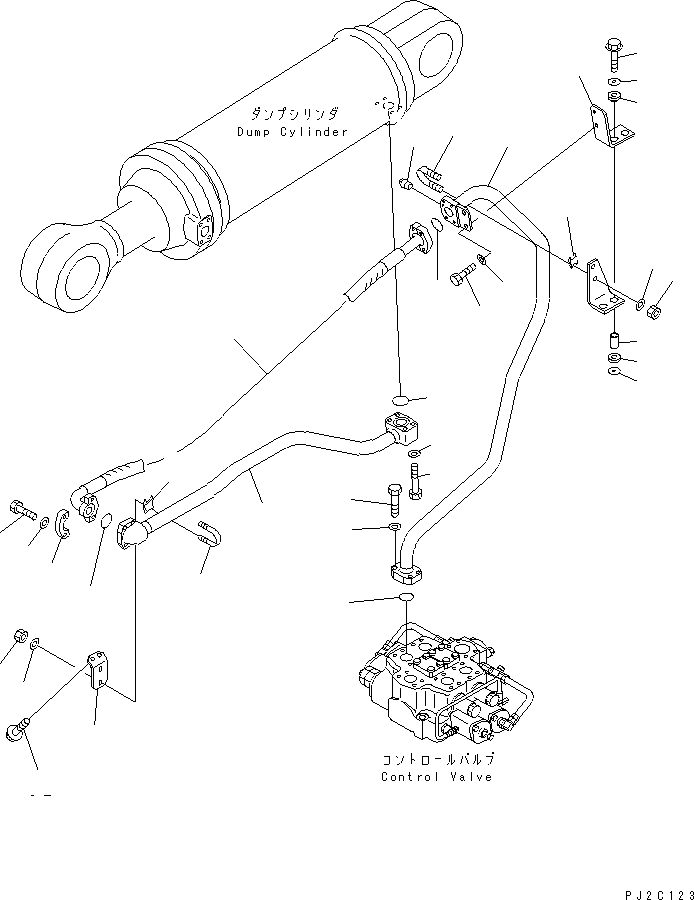 ダンプシリンダ
Dump Cylinder

コントロールバルブ
Control Valve

PJ2C123