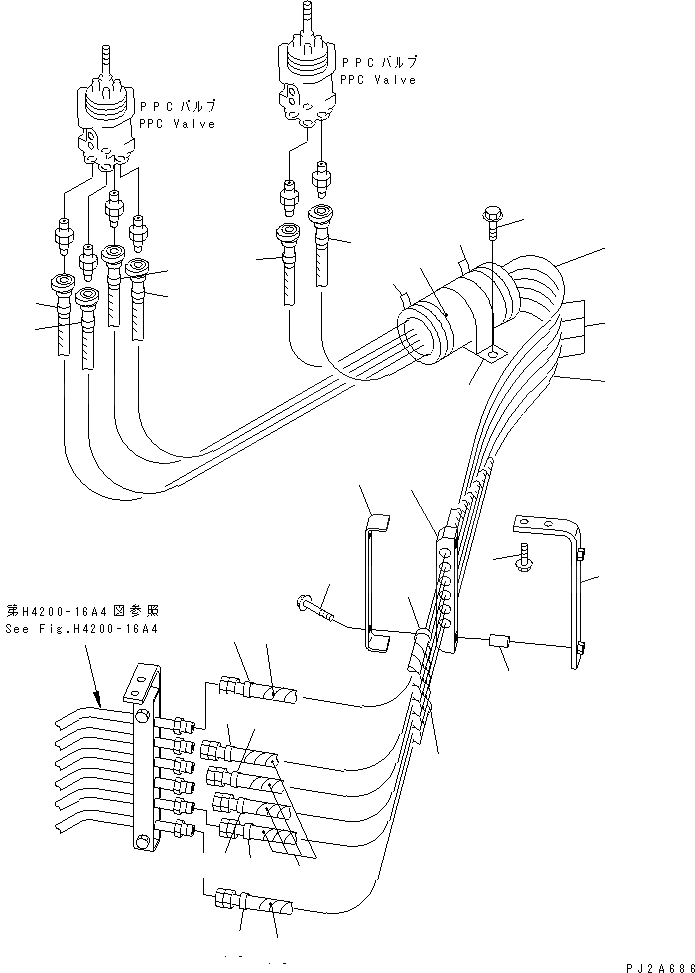 PPCバルブ
PPC Valve

PPCバルブ
PPC Valve

第H4200-16A4図参照
See Fig.H4200-16A4

PJ2A686