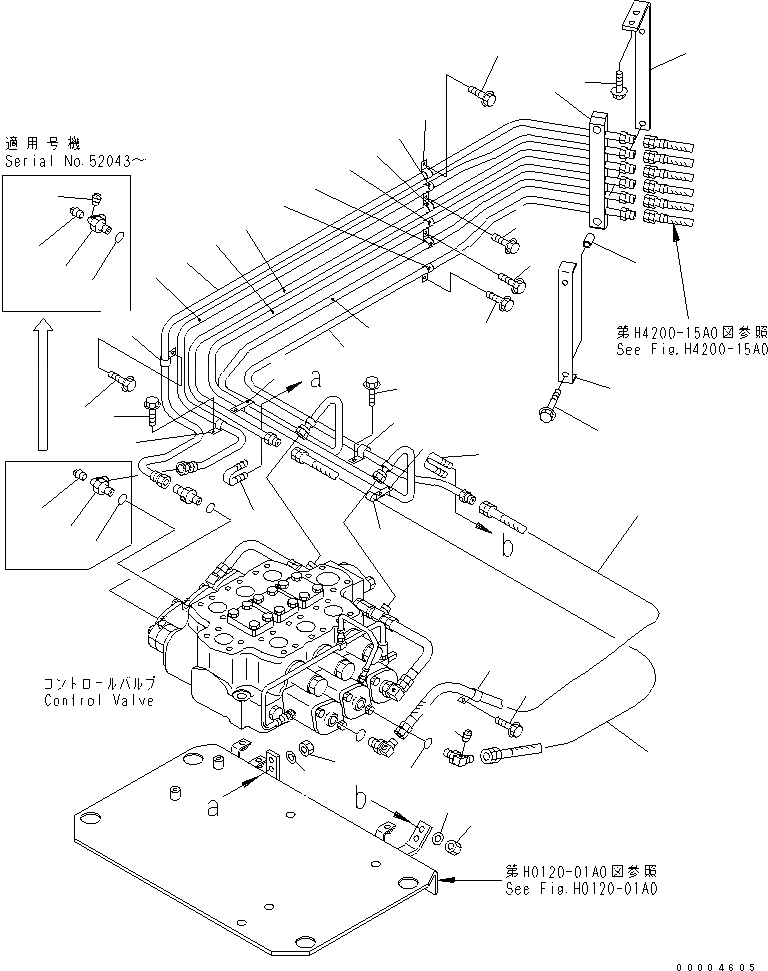 適用号機
Serial No.52043～

第H4200-15A0図参照
See Fig.H4200-15A0

a

b

コントロールバルブ
Control Valve

a

b

第H0120-01A0図参照
See Fig.H0120-01A0

00004605