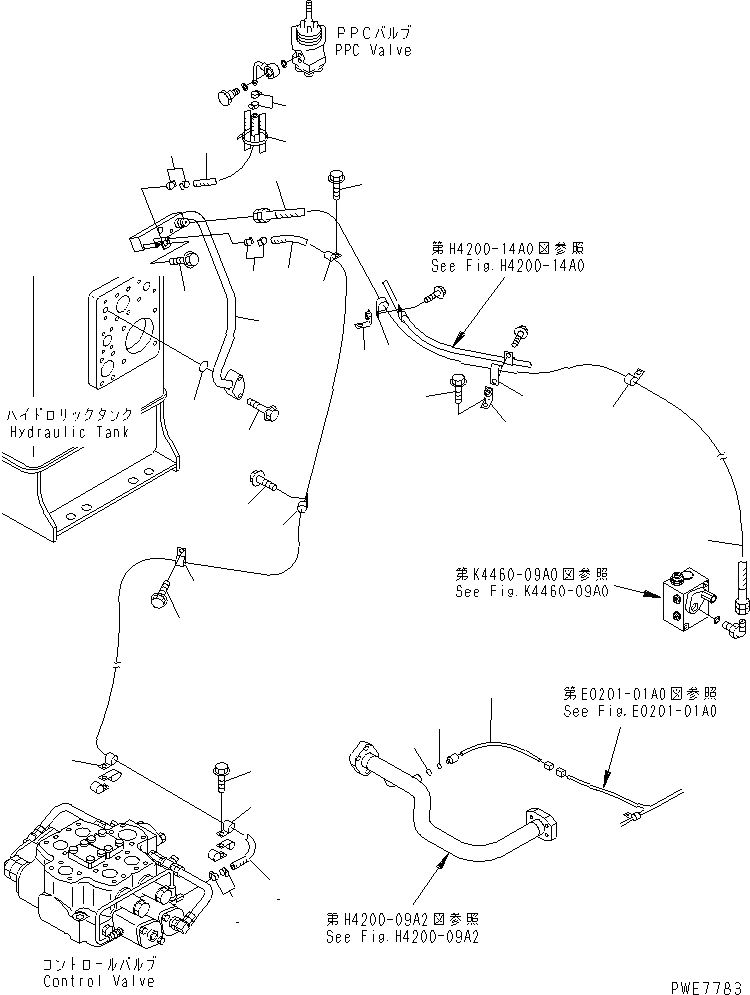 PPCバルブ
PPC Valve

第H4200-14A0図参照
See Fig.H4200-14A0

ハイドロリックタンク
Hydraulic Tank

第K4460-09A0図参照
See Fig.K4460-09A0

第E0201-01A0図参照
See Fig.E0201-01A0

第H4200-09A2図参照
See Fig.H4200-09A2

コントロールバルブ
Control Valve

PWE7783