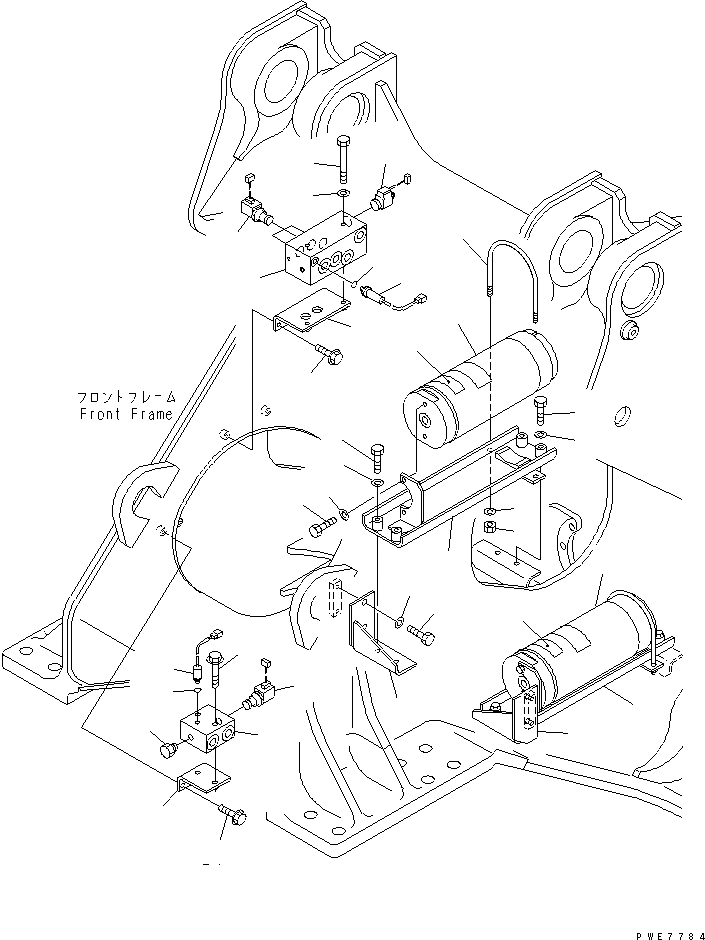 フロントフレーム
Front Frame

PWE7784