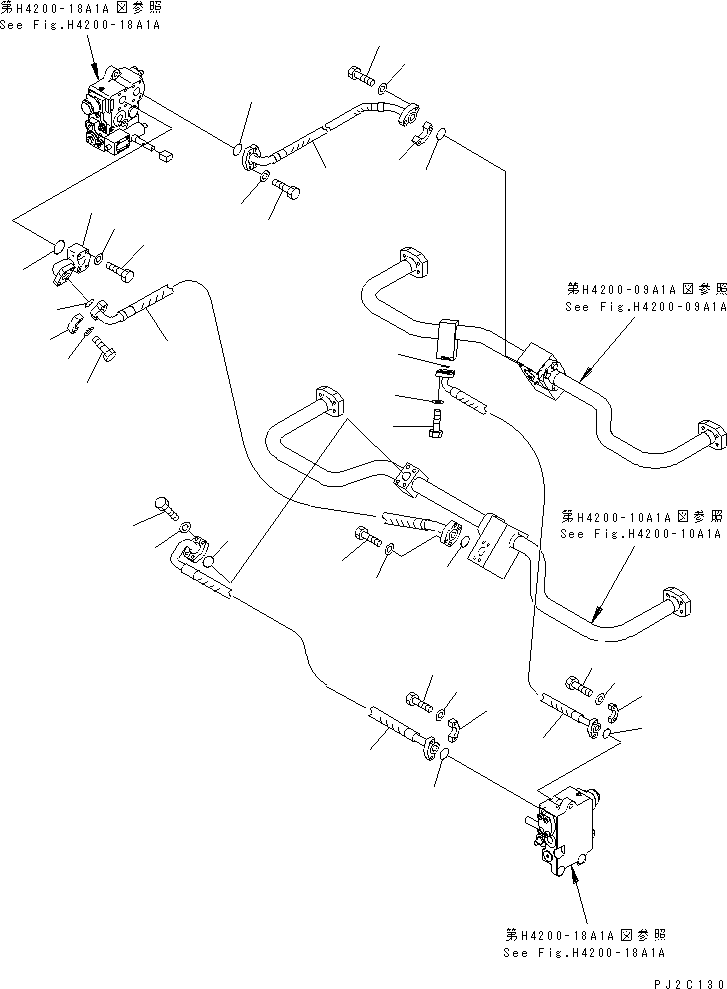 第H4200-18A1A図参照
See Fig.H4200-18A1A

第H4200-09A1A図参照
See Fig.H4200-09A1A

第H4200-10A1A図参照
See Fig.H4200-10A1A

第H4200-18A1A図参照
See Fig.H4200-18A1A

PJ2C130