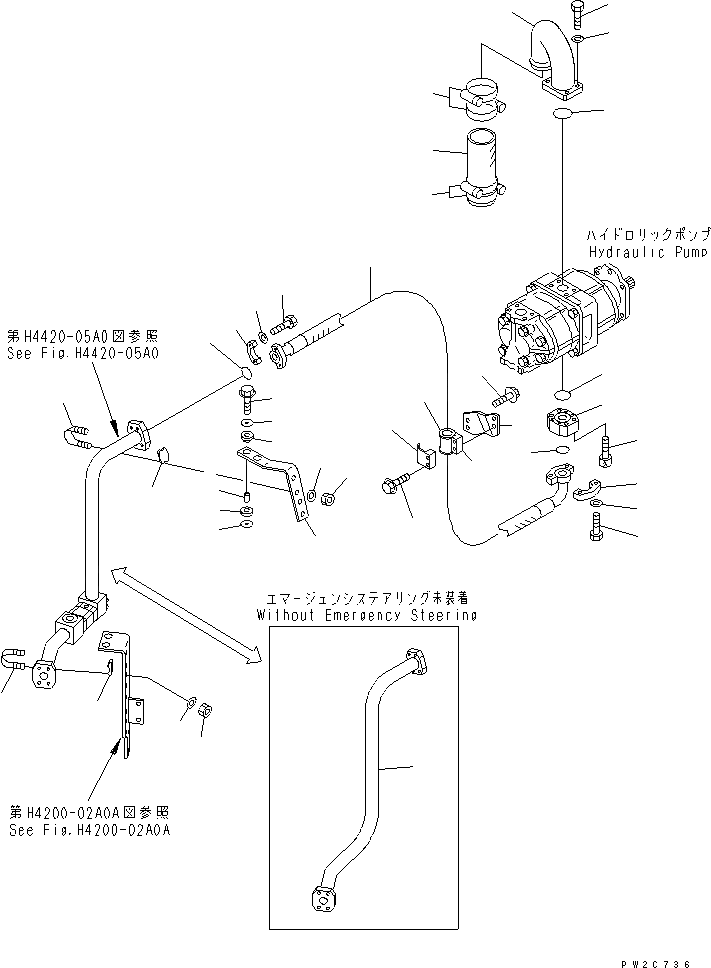 ハイドロリックポンプ
Hydraulic Pump

第H4420-05A0図参照
See Fig.H4420-05A0

エマージェンシステアリング未装着
Without Emergency Steering

第H4200-02A0A図参照
See Fig.H4200-02A0A

PW2C736