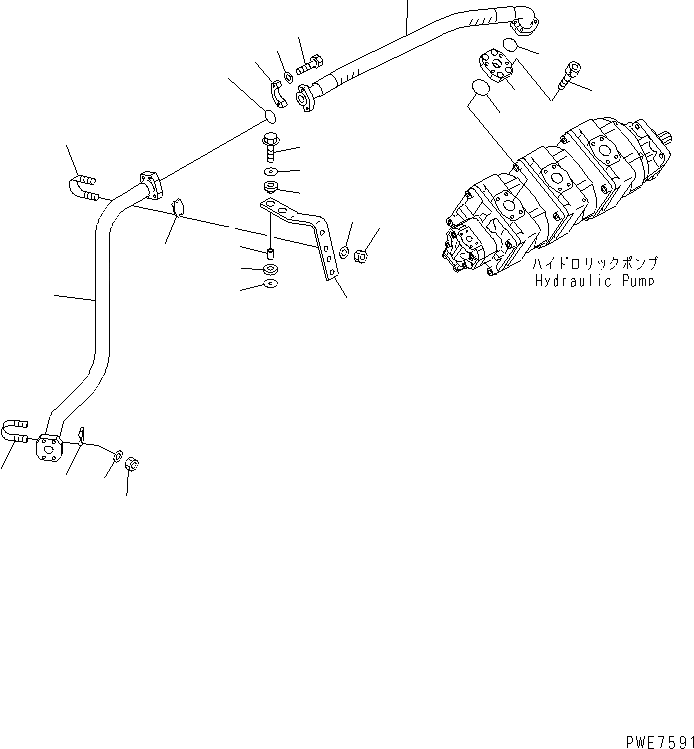 ハイドロリックポンプ
Hydraulic Pump

PWE7591