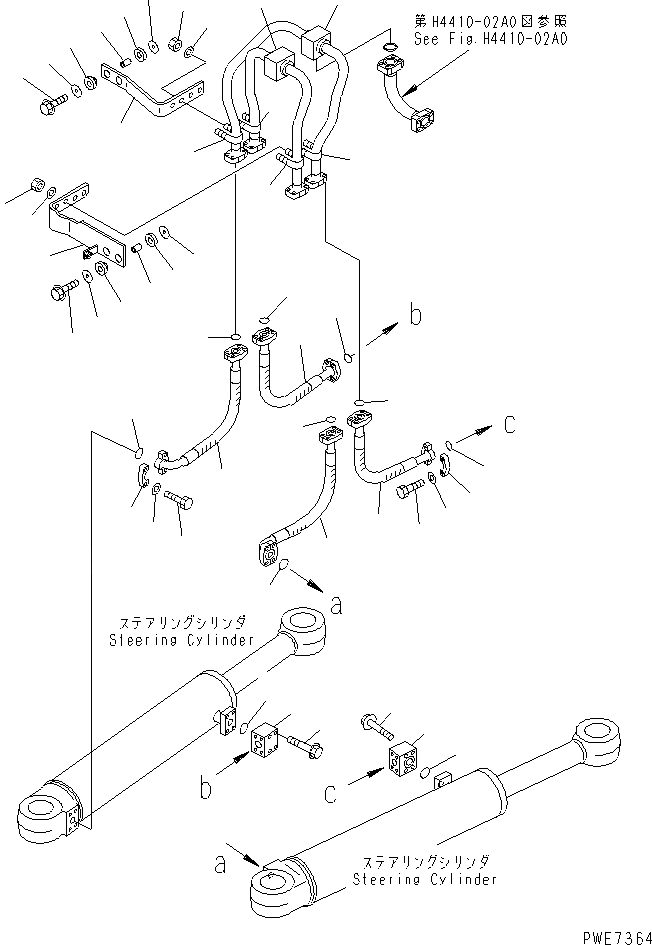 第H4410-02A0図参照
See Fig.H4410-02A0

b

c

a

ステアリングシリンダ
Steering Cylinder

b

c

a

ステアリングシリンダ
Steering Cylinder

PWE7364