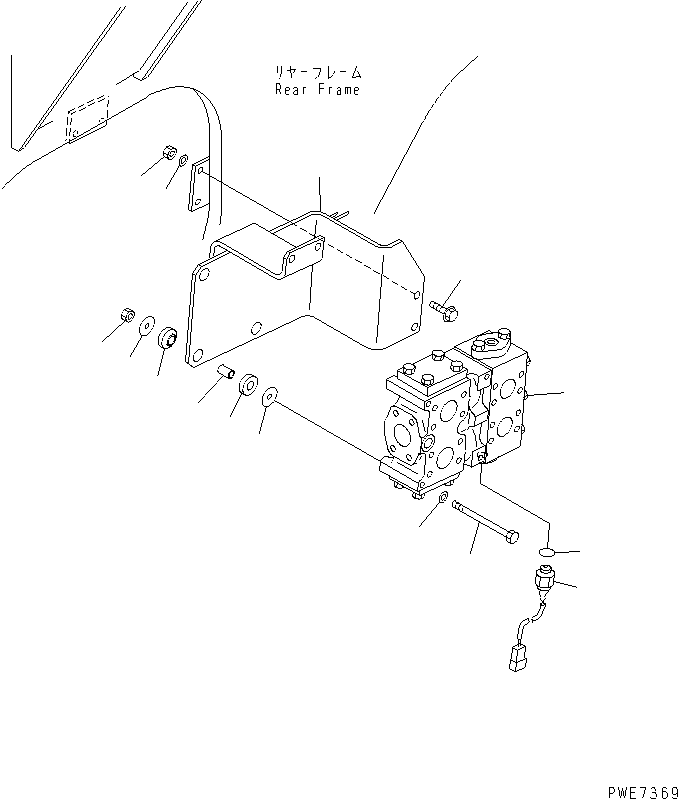 リヤーフレーム
Rear Frame

PWE7369