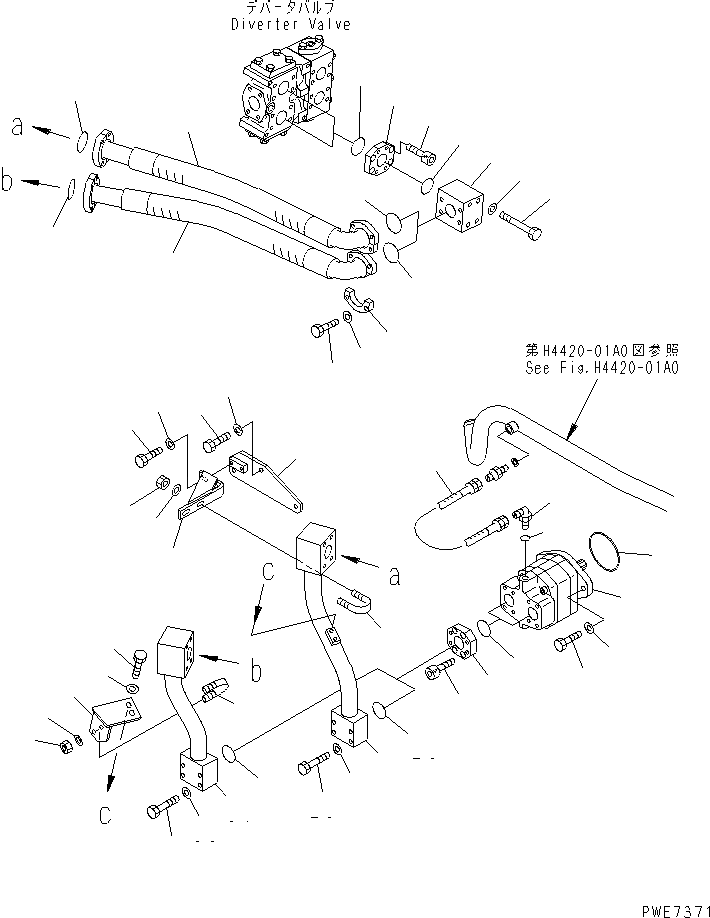 デバータバルブ
Diverter Valve

a

b

第H4420-01A0図参照
See Fig.H4420-01A0

a

c

b

c

PWE7371