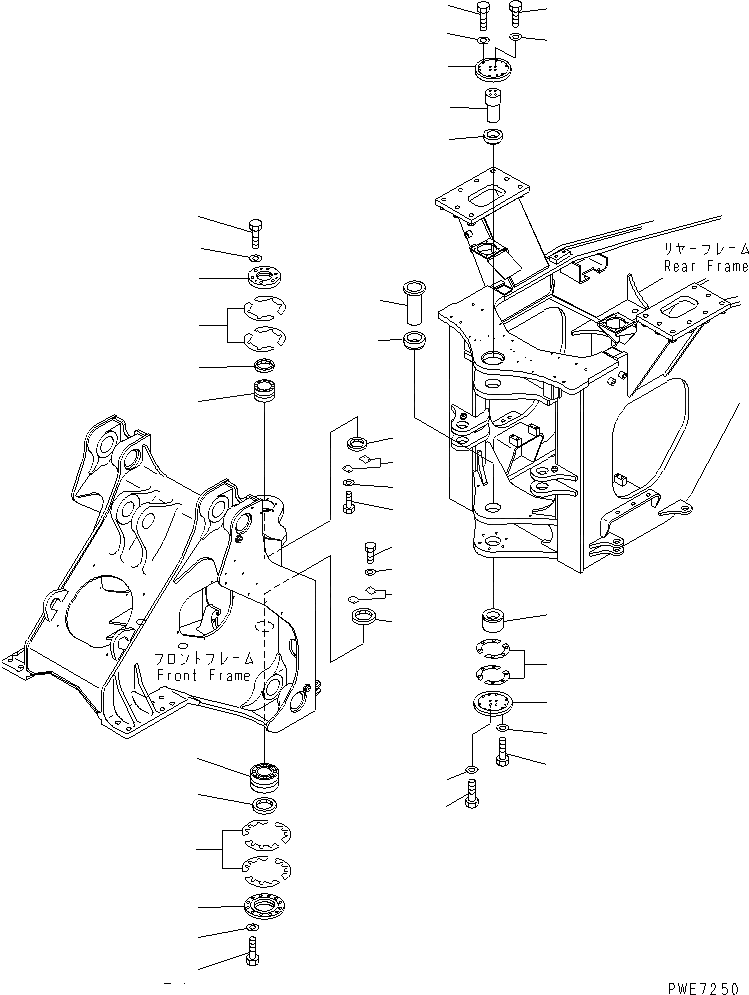 リヤーフレーム
Rear Frame

フロントフレーム
Front Frame

PWE7250