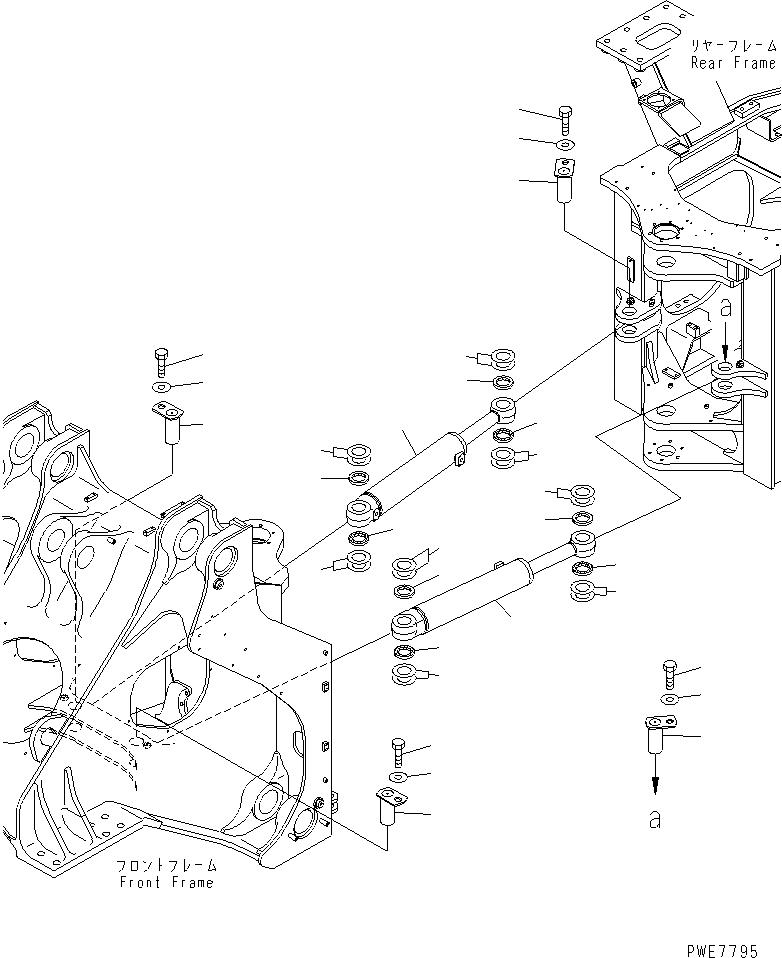 リヤーフレーム
Rear Frame

a

a

フロントフレーム
Front Frame

PWE7795