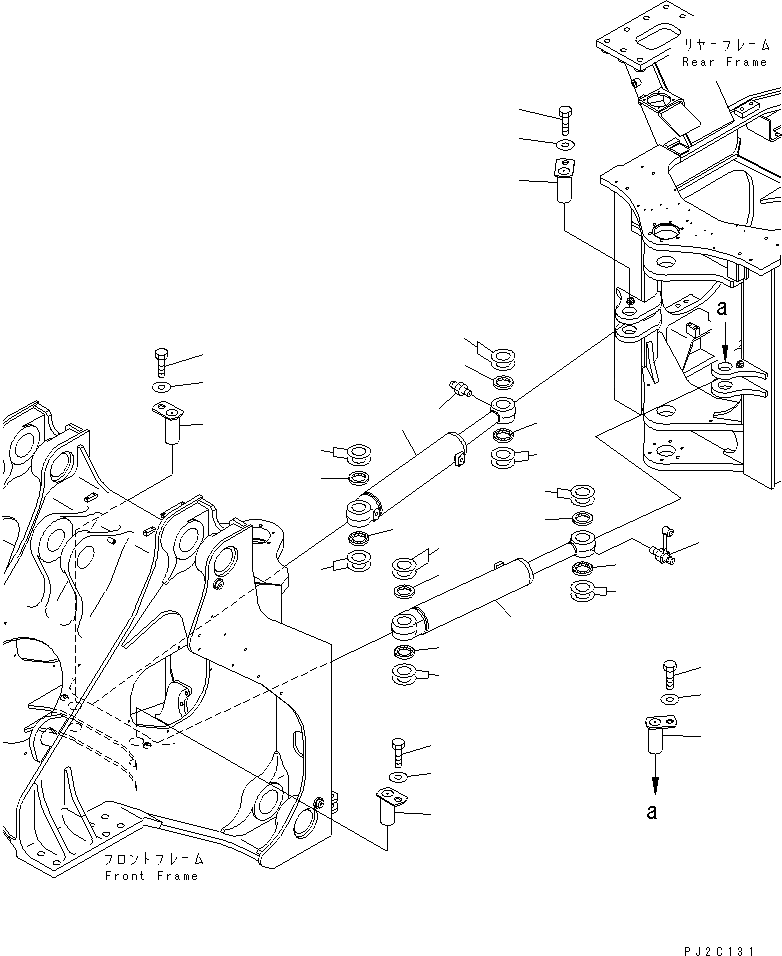 リヤーフレーム
Rear Frame

a

a

フロントフレーム
Front Frame

PJ2C131