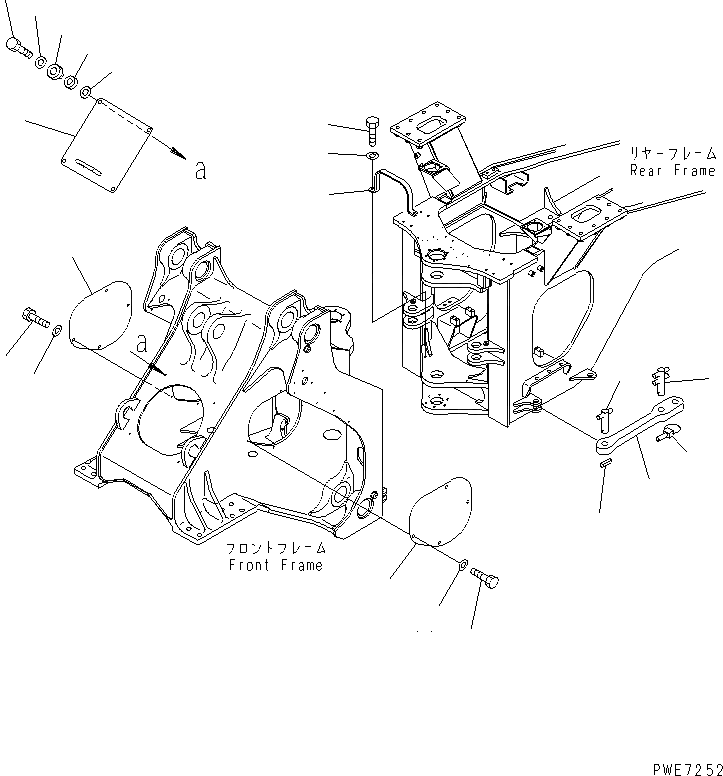 a

リヤーフレーム
Rear Frame

a

フロントフレーム
Front Frame

PWE7252