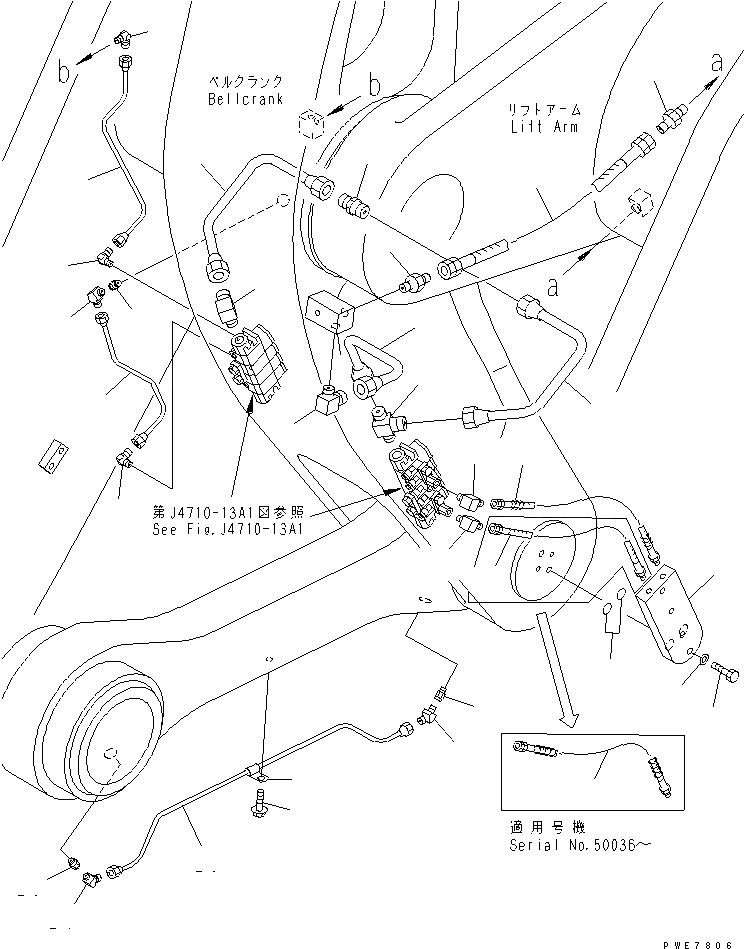 b

ベルクランク
Bellcrank

b

リフトアーム
Lift Arm

a

a

第J4710-13A1図参照
See Fig.J4710-13A1

適用号機
Serial No.50036～

PWE7806