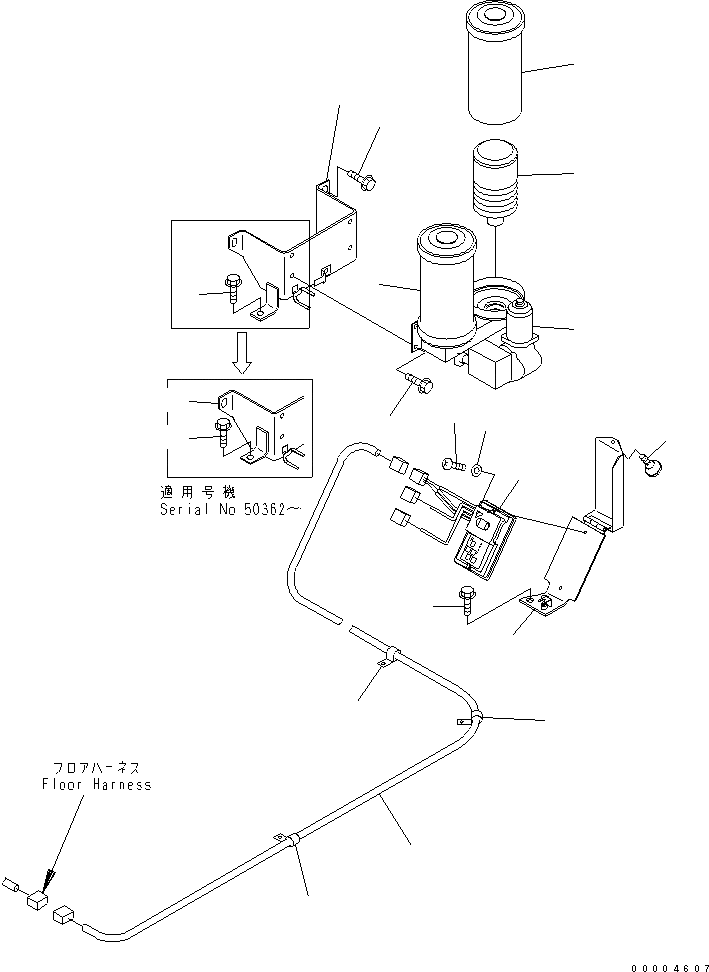 適用号機
Serial No 50362～

フロアハーネス
Floor Harness

00004607