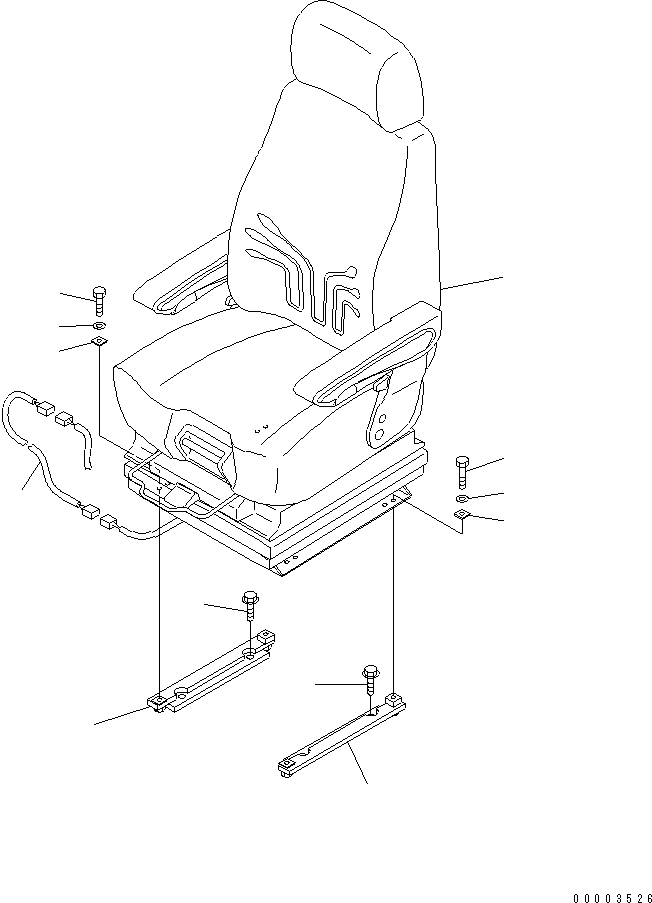 00003526