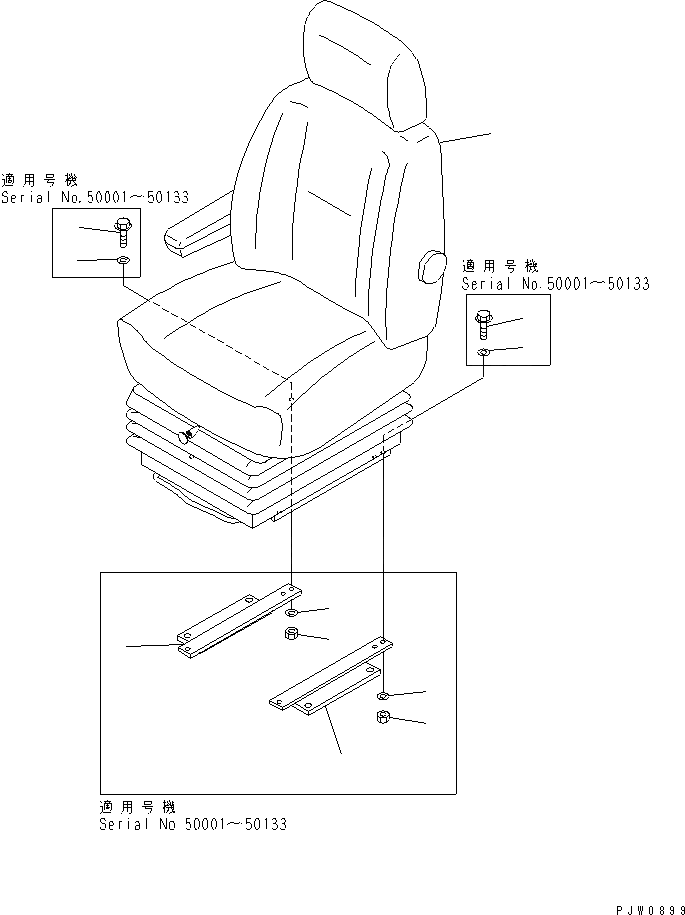 適用号機
Serial No.50001～50133

適用号機
Serial No.50001～50133

適用号機
Serial No 50001～50133

PJW0899