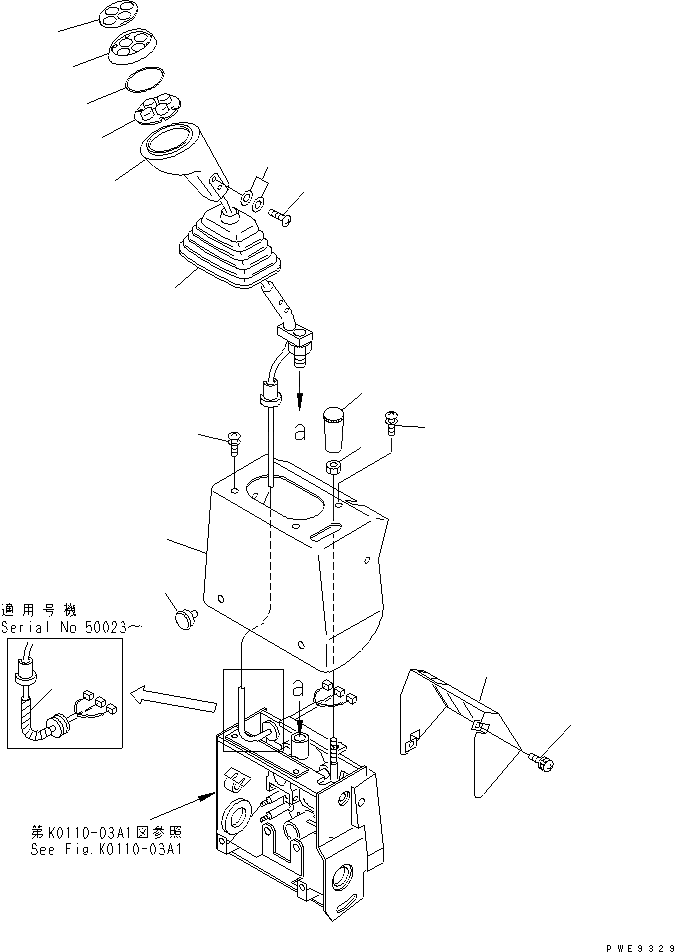 a

適用号機
Serial No 50023~

a

第K0110-03A1図参照
See Fig.K0110-03A1

PWE9329