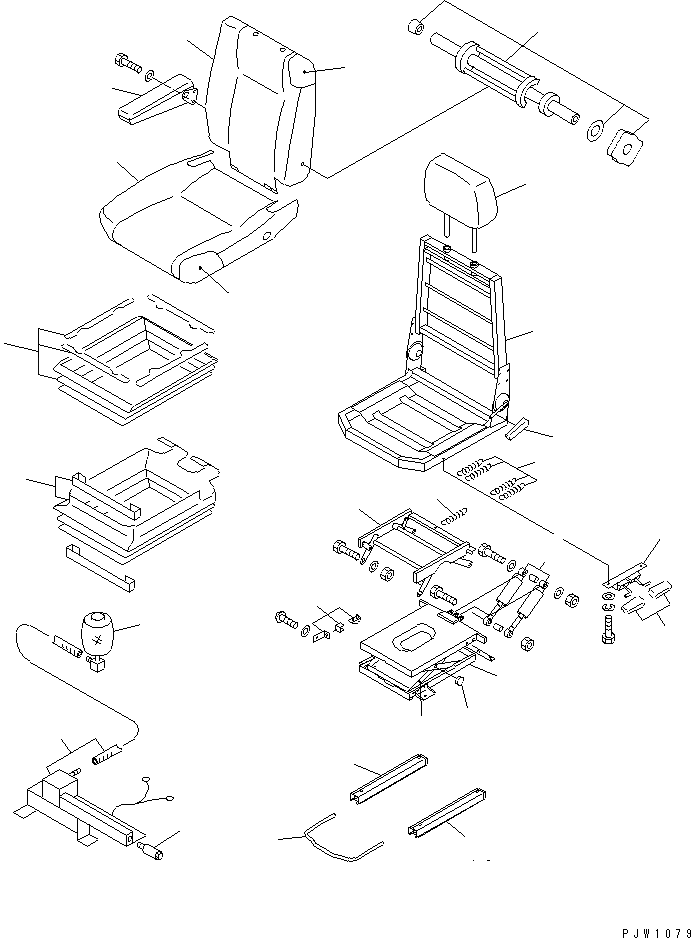 PJW1079