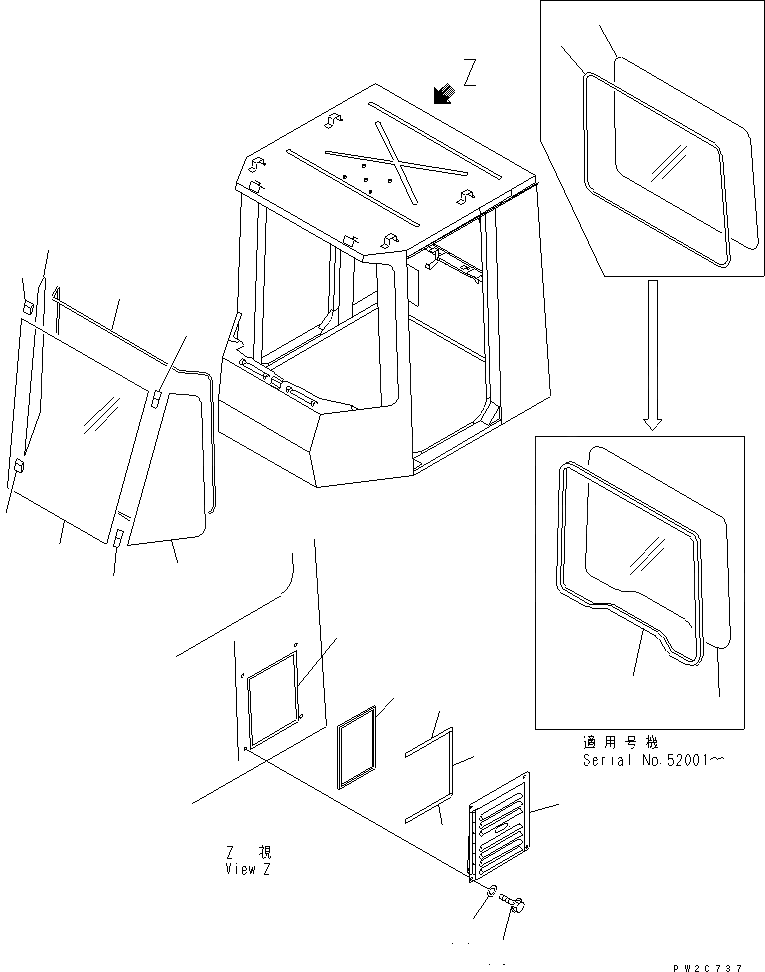 Z

適用号機
Serial No.52001～

Z 視
View Z

PW2C737