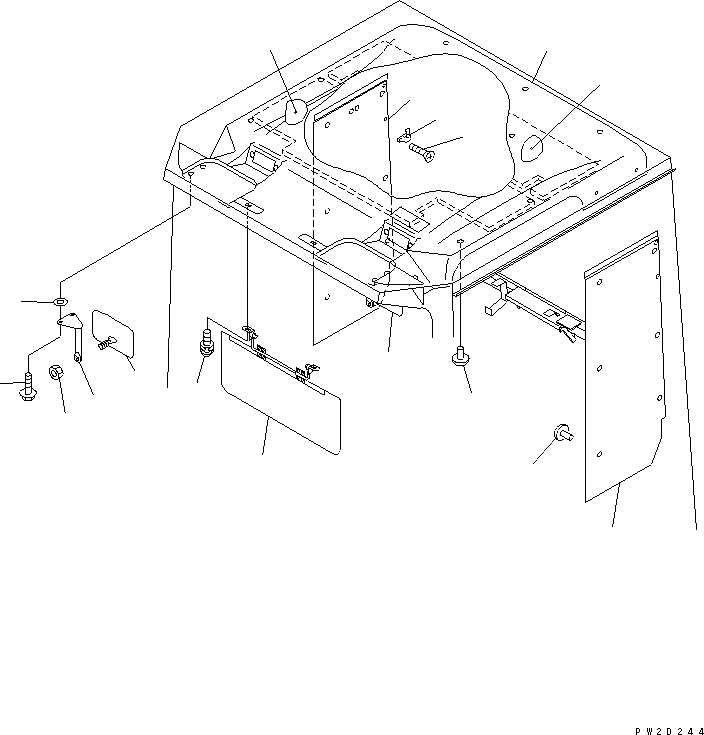 PW20244